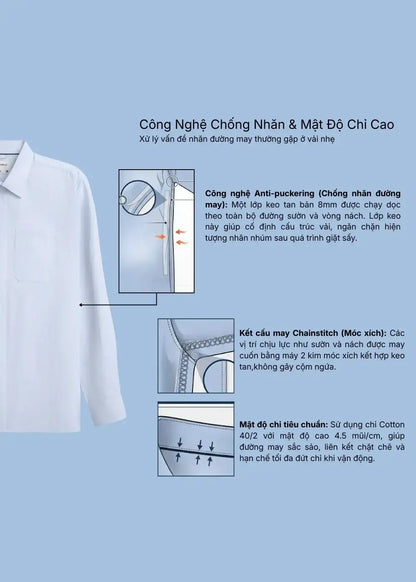 Công Nghệ Chống Nhăn & Mật Độ Chỉ Cao
Xử lý vấn đề nhăn đường may thường gặp ở vải nhẹ

**Công nghệ Anti-puckering (Chống nhăn đường may):** Một lớp keo tan bản 8mm được chạy dọc theo toàn bộ đường sườn và vòng nách. Lớp keo này giúp cố định cấu trúc vải, ngăn chặn hiện tượng nhăn nhúm sau quá trình giặt sấy.

**Kết cấu may Chainstitch (Móc xích):** Các vị trí chịu lực như sườn và nách được may cuốn bằng máy 2 kim móc xích kết hợp keo tan,không gây cộm ngứa.

**Mật độ chỉ tiêu chuẩn:** Sử dụng chỉ Cotton 40/2 với mật độ cao 4.5 mũi/cm, giúp đường may sắc sảo, liên kết chặt chẽ và hạn chế tối đa đứt chỉ khi vận động.